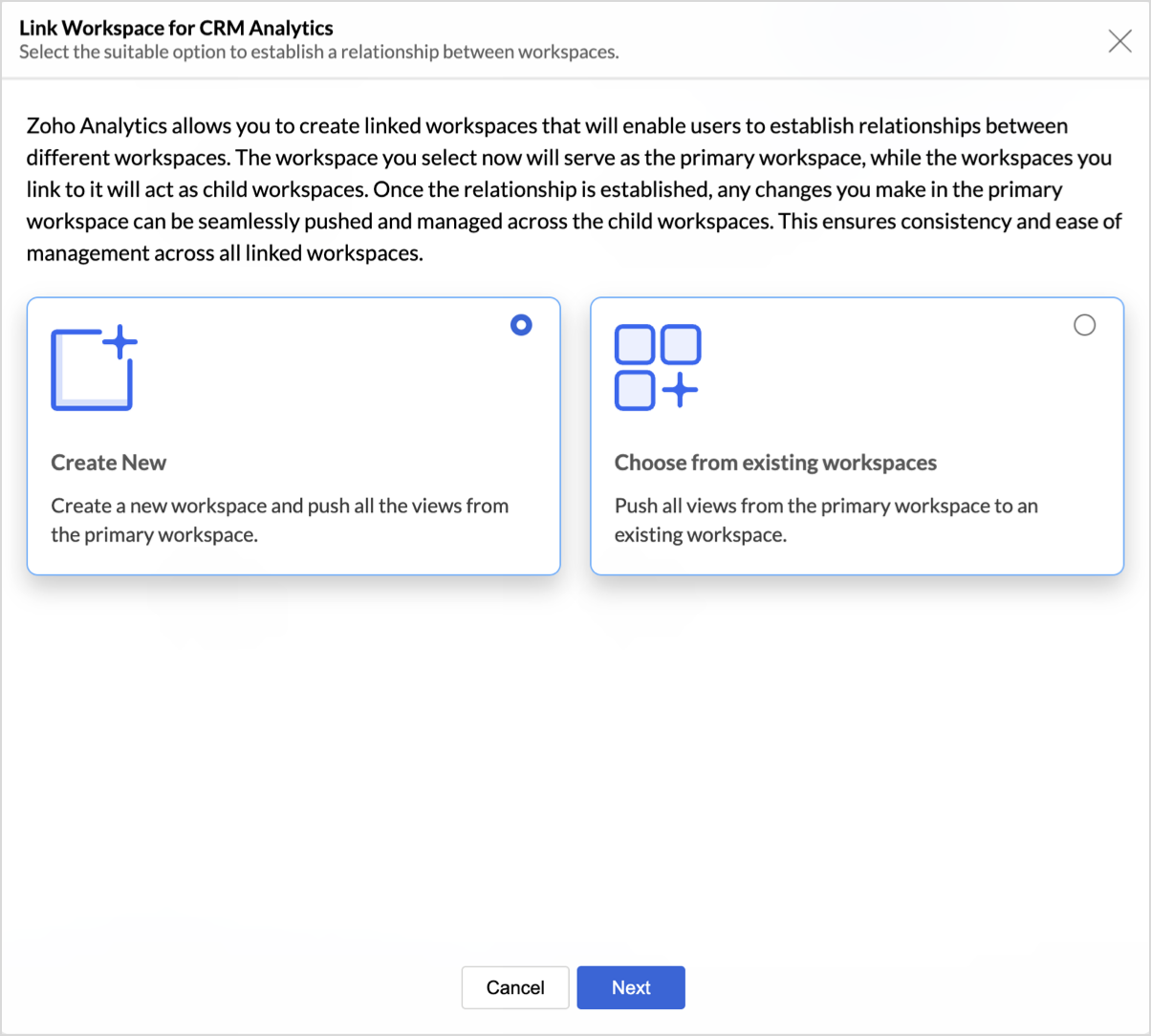 Link Workspace for CRM Analytics
Select the suitable option to establish a relationship between workspaces.

Zoho Analytics allows you to create linked workspaces that will enable users to establish relationships between different workspaces. The workspace you select now will serve as the primary workspace, while the workspaces you link to it will act as child workspaces. Once the relationship is established, any changes you make in the primary workspace can be seamlessly pushed and managed across the child workspaces. This ensures consistency and ease of management across all linked workspaces.

Create New

Create a new workspace and push all the views from the primary workspace.

Choose from existing workspaces

Push all views from the primary workspace to an existing workspace.

Cancel Next